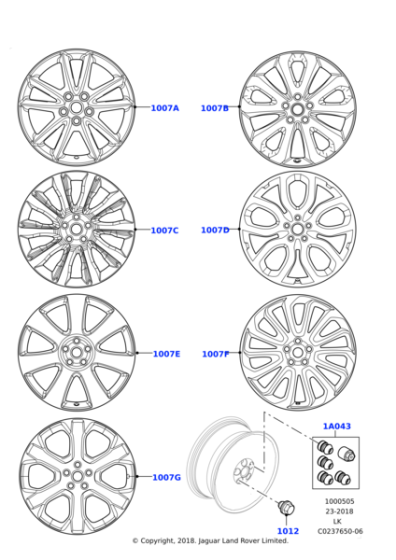 1007A
1007B
1007C
1007D
1007E
1007F
1007G
1A043
1012
1000505
23-2018
LK
C0237650-06
© Copyright, 2018. Jaguar Land Rover Limited.