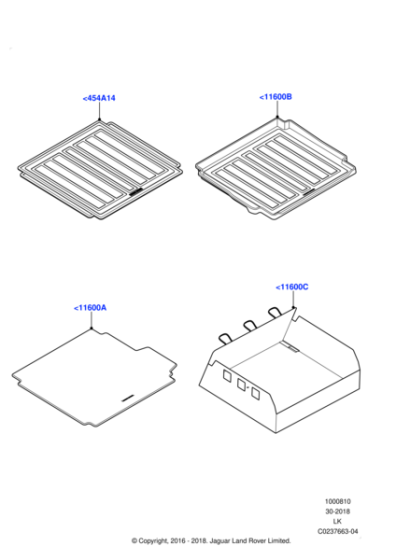 <454A14

<11600B

<11600A

<11600C

1000810
30-2018
LK
C0237663-04

© Copyright, 2016 - 2018. Jaguar Land Rover Limited.