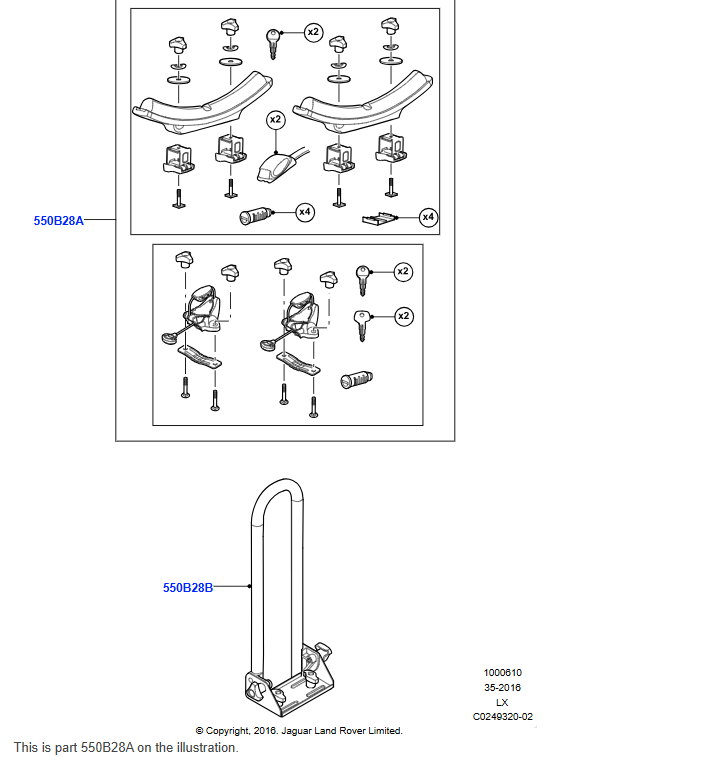 x2
x2
x4
x4
550B28A
x2
x2

550B28B

1000610
35-2016
LX
C0249320-02

© Copyright, 2016. Jaguar Land Rover Limited.

This is part 550B28A on the illustration.