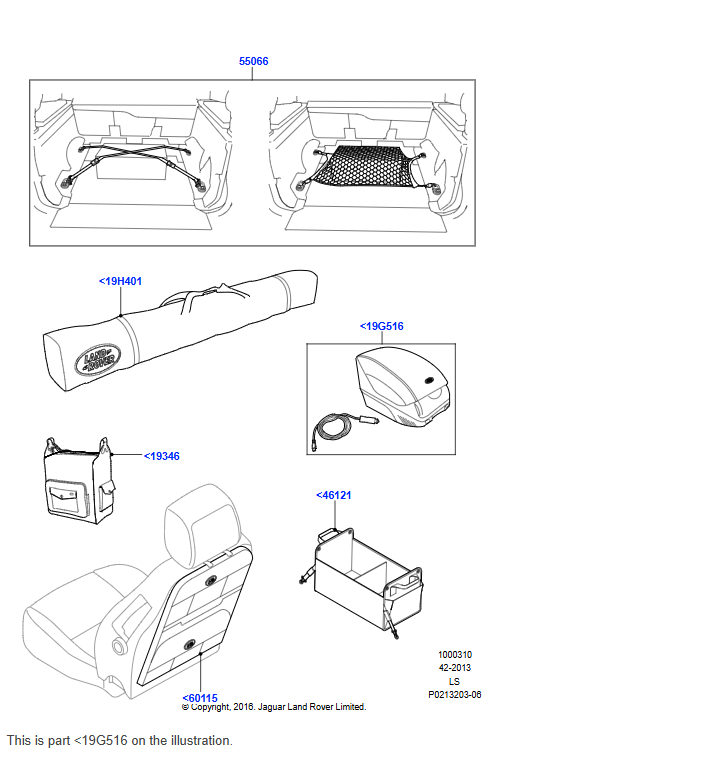 55066

<19H401

LAND ROVER

<19G516

<19346

<46121

1000310
42-2013
LS
P0213203-06

<60115

© Copyright, 2016. Jaguar Land Rover Limited.

This is part <19G516 on the illustration.