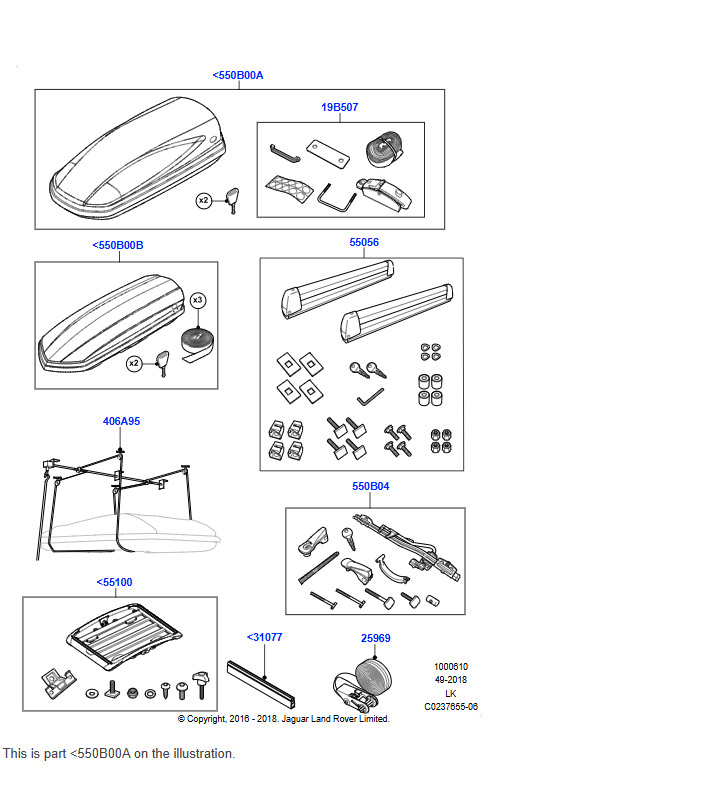 <550B00A

19B507

x2

<550B00B

x3

x2

55056

406A95

550B04

<55100

<31077

25969

1000610
49-2018
LK
C0237655-06

© Copyright, 2016 - 2018. Jaguar Land Rover Limited.

This is part <550B00A on the illustration.