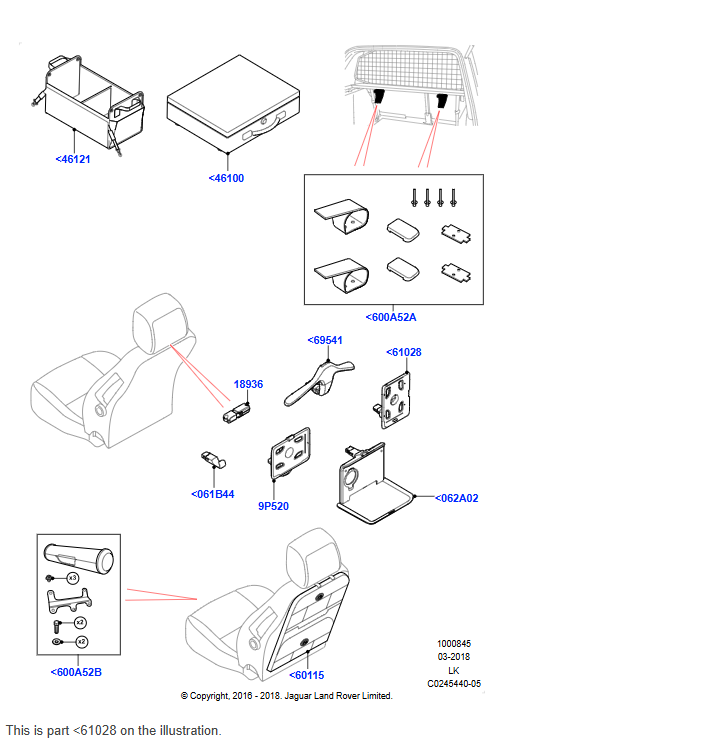 <46121

<46100

<600A52A

<69541

<61028

18936

<061B44

9P520

<062A02

x3

x2

x2

<600A52B

<60115

1000845
03-2018
LK
C0245440-05

© Copyright, 2016 - 2018. Jaguar Land Rover Limited.

This is part <61028 on the illustration.