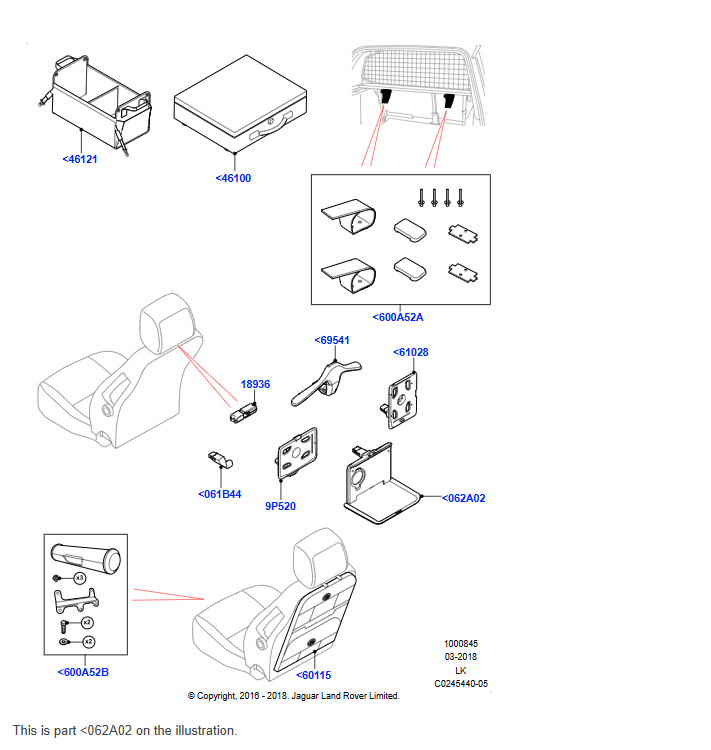 <46121

<46100

<600A52A

<69541

<61028

18936

<061B44

9P520

<062A02

x3

x2

x2

<600A52B

<60115

1000845
03-2018
LK
C0245440-05

© Copyright, 2016 - 2018. Jaguar Land Rover Limited.

This is part <062A02 on the illustration.