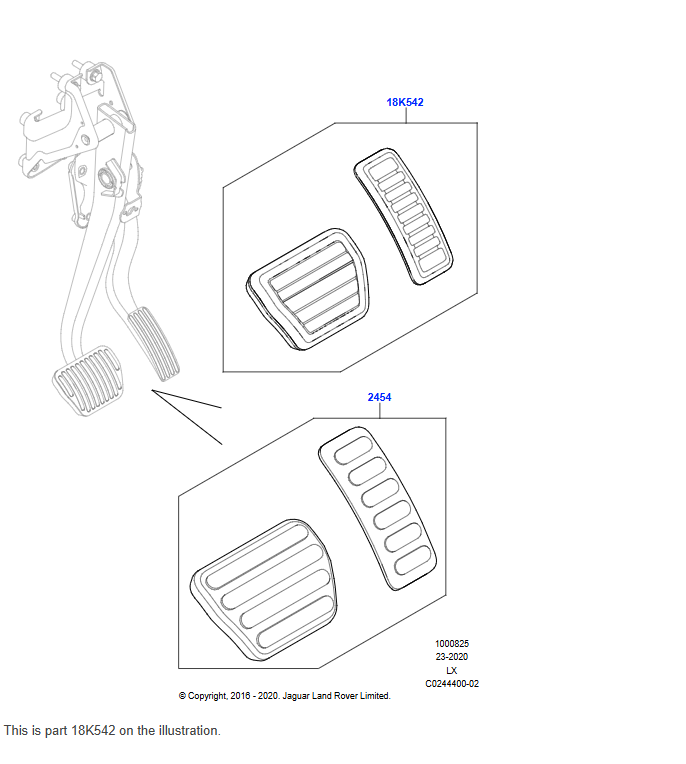 18K542

2454

1000825
23-2020
LX
C0244400-02

© Copyright, 2016 - 2020. Jaguar Land Rover Limited.

This is part 18K542 on the illustration.