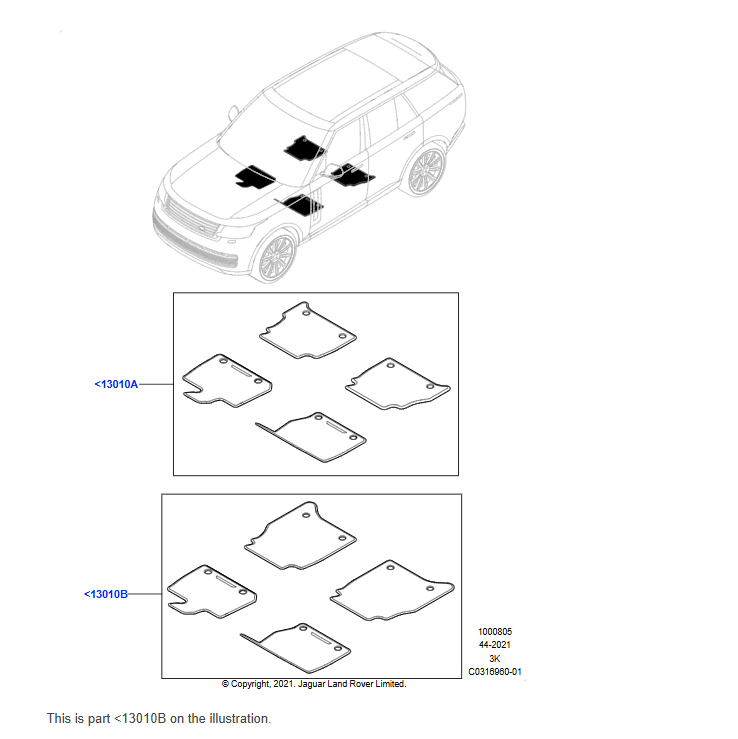 <13010A

<13010B

1000805
44-2021
3K
C0316960-01

© Copyright, 2021. Jaguar Land Rover Limited.

This is part <13010B on the illustration.