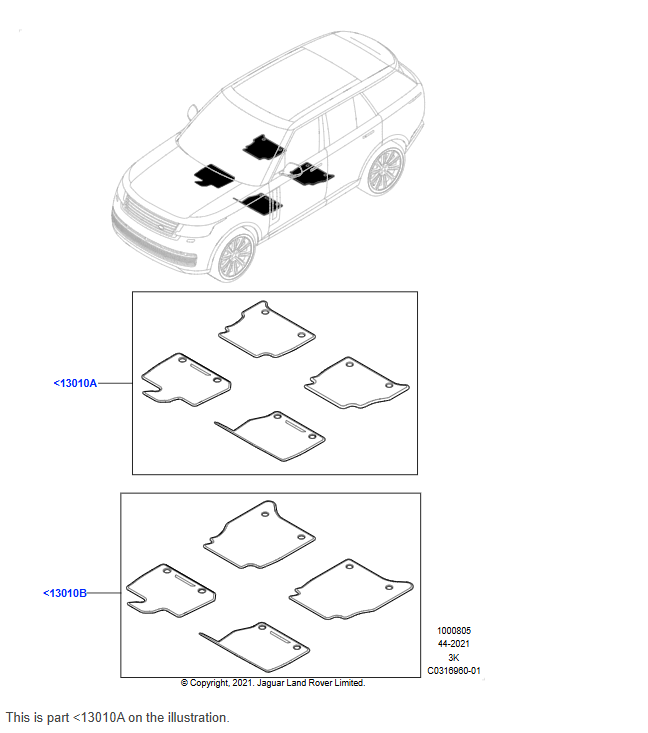 <13010A

<13010B

1000805
44-2021
3K
C0316960-01

© Copyright, 2021. Jaguar Land Rover Limited.

This is part <13010A on the illustration.