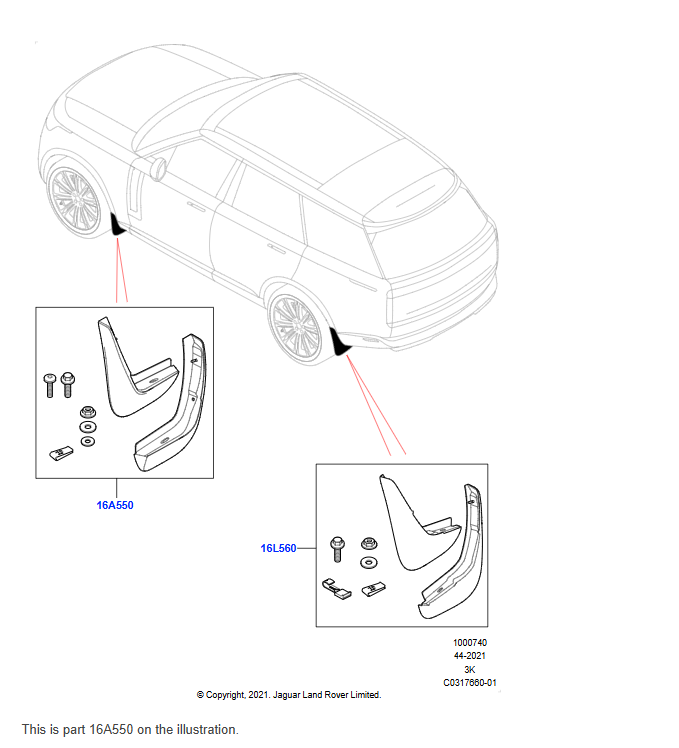 16A550

16L560

1000740
44-2021
3K
C0317660-01

© Copyright, 2021. Jaguar Land Rover Limited.

This is part 16A550 on the illustration.