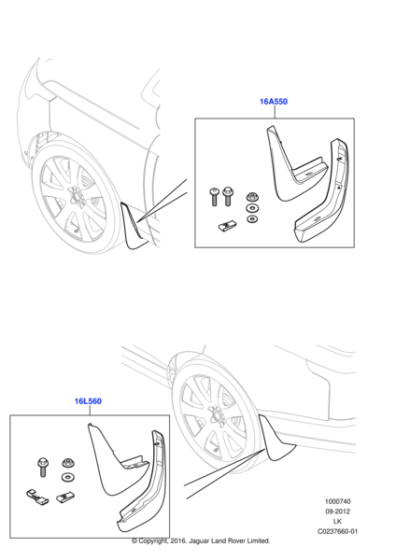 16A550

16L560

1000740
09-2012
LK
C0237660-01

© Copyright, 2016. Jaguar Land Rover Limited.